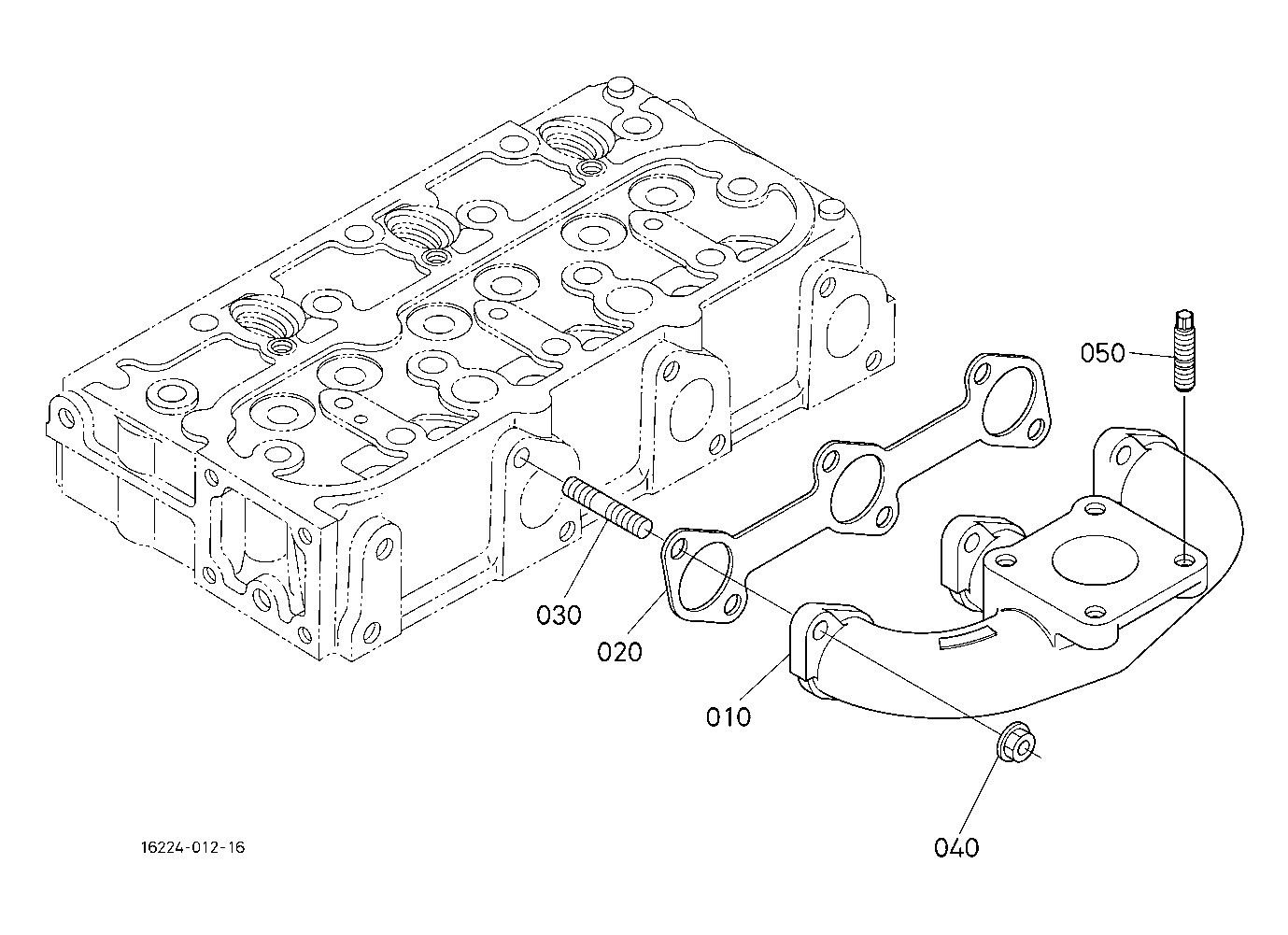 050

030

020

010

040

16224-012-16